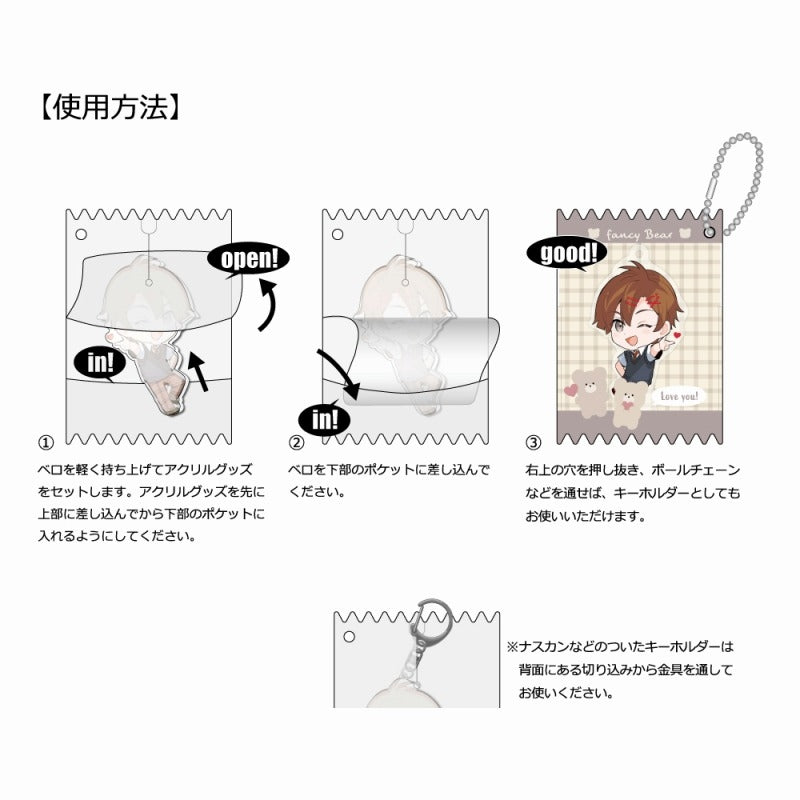 【使用方法】

open!

in!

①
ベロを軽く持ち上げてアクリルグッズをセットします。アクリルグッズを先に上部に差し込んでから下部のポケットに入れるようにしてください。

in!

②
ベロを下部のポケットに差し込んでください。

good!

fancy Bear

Love you!

③
右上の穴を押し抜き、ボールチェーンなどを通せば、キーホルダーとしてもお使いいただけます。

※ナスカンなどのついたキーホルダーは背面にある切り込みから金具を通してお使いください。